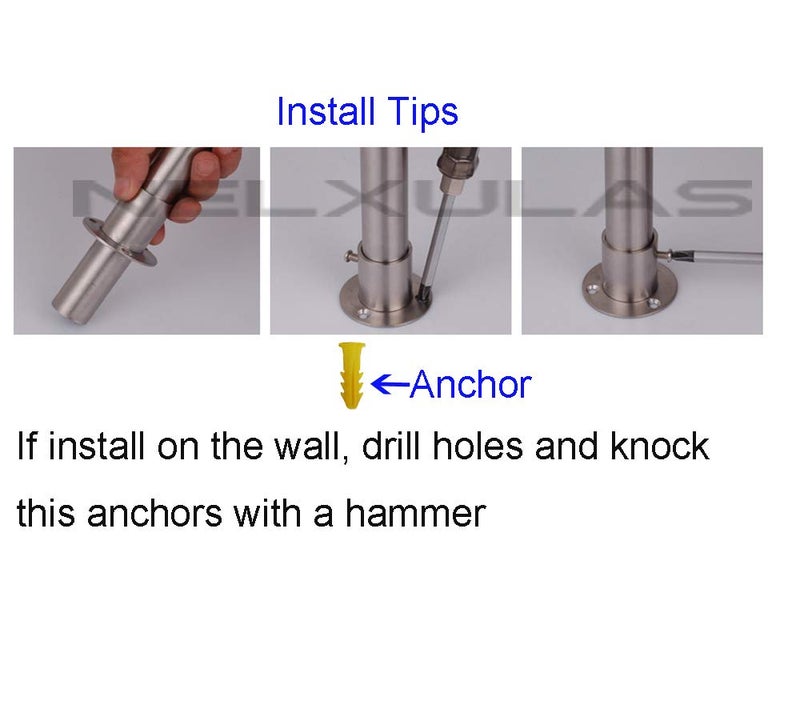 Install Tips

NELXULAS

←Anchor

If install on the wall, drill holes and knock this anchors with a hammer